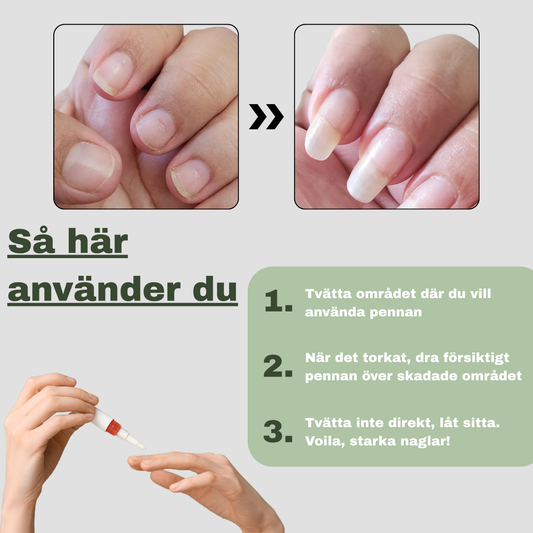 Så här använder du

1. Tvätta området där du vill använda pennan

2. När det torkat, dra försiktigt pennan över skadade området

3. Tvätta inte direkt, låt sitta. Voila, starka naglar!